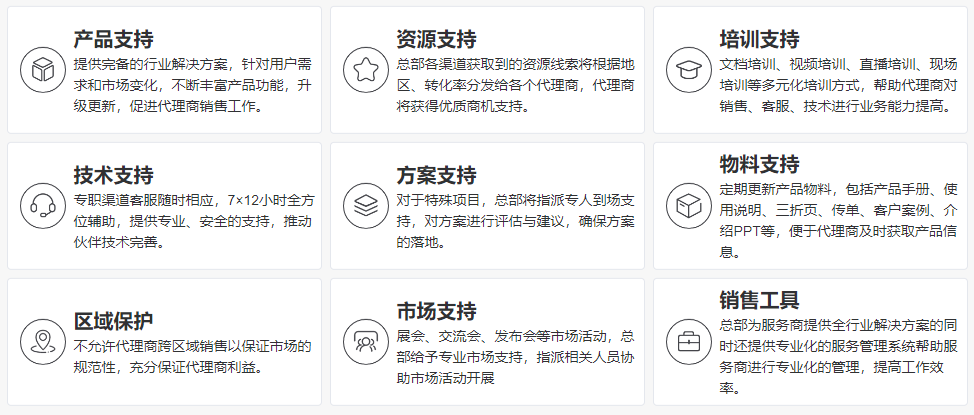 产品支持

提供完备的行业解决方案，针对用户需求和市场变化，不断丰富产品功能，升级更新，促进代理商销售工作。

资源支持

总部各渠道获取到的资源线索将根据地区、转化率分发给各个代理商，代理商将获得优质商机支持。

培训支持

文档培训、视频培训、直播培训、现场培训等多元化培训方式，帮助代理商对销售、客服、技术进行业务能力提高。

技术支持

专职渠道客服随时相应，7×12小时全方位辅助，提供专业、安全的支持，推动伙伴技术完善。

方案支持

对于特殊项目，总部将指派专人到场支持，对方案进行评估与建议，确保方案的落地。

物料支持

定期更新产品物料，包括产品手册、使用说明、三折页、传单、客户案例、介绍PPT等，便于代理商及时获取产品信息。

区域保护

不允许代理商跨区域销售以保证市场的规范性，充分保证代理商利益。

市场支持

展会、交流会、发布会等市场活动，总部给予专业市场支持，指派相关人员协助市场活动开展

销售工具

总部为服务商提供全行业解决方案的同时还提供专业化的服务管理系统帮助服务商进行专业化的管理，提高工作效率。